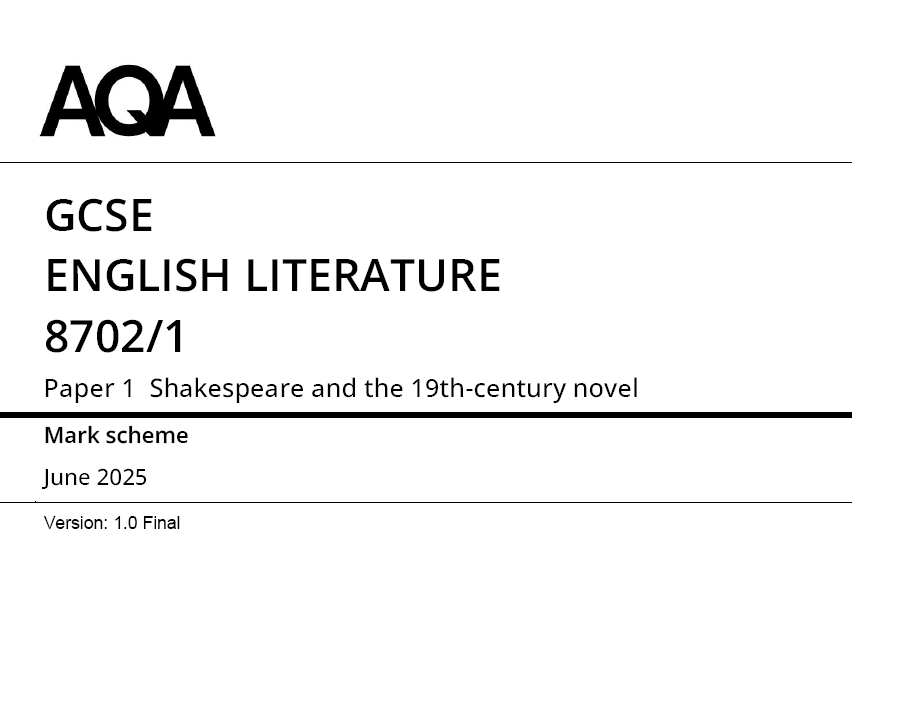 AQA

GCSE
ENGLISH LITERATURE
8702/1
Paper 1 Shakespeare and the 19th-century novel

Mark scheme

June 2025

Version: 1.0 Final